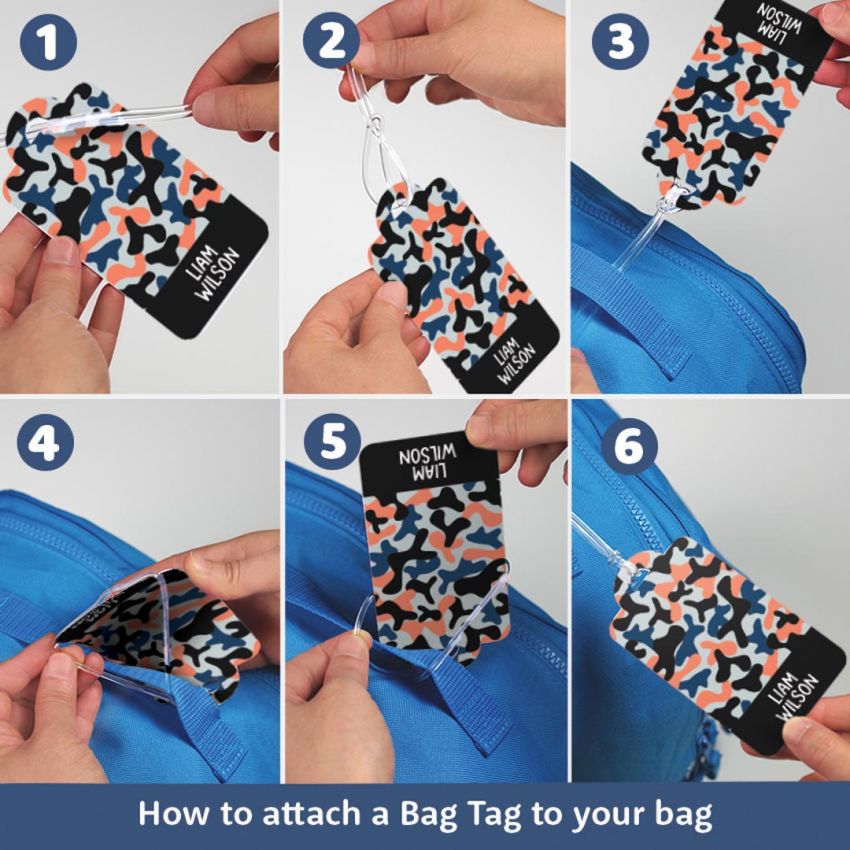 1

LIAM WILSON

2

LIAM WILSON

3

LIAM WILSON

4

5

LIAM WILSON

6

LIAM WILSON

How to attach a Bag Tag to your bag