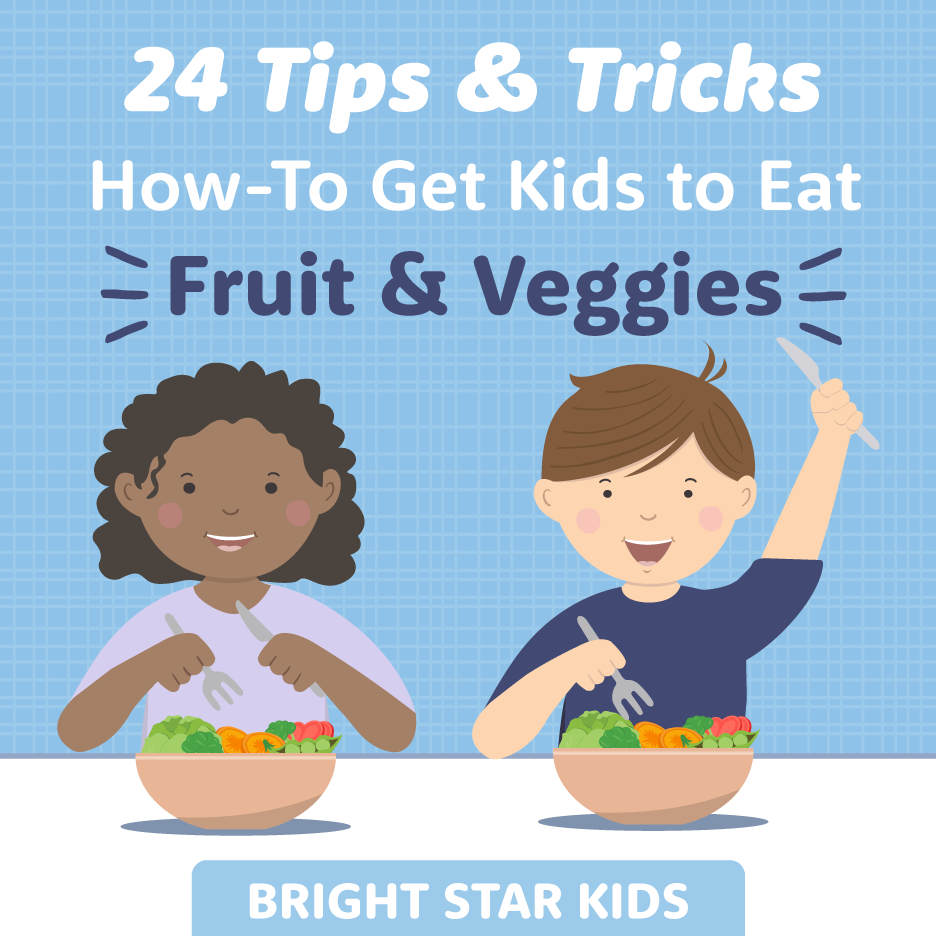 24 Tips & Tricks
How-To Get Kids to Eat
Fruit & Veggies

BRIGHT STAR KIDS